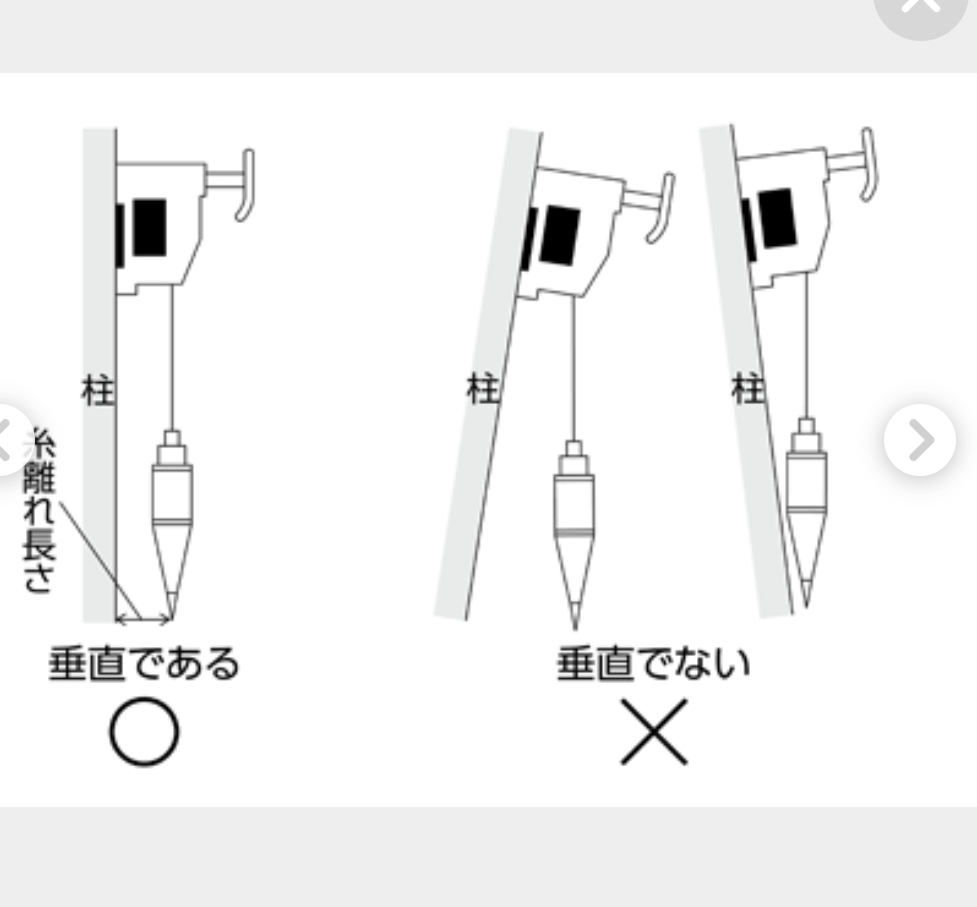 柱

糸離れ長さ

垂直である
○

柱

柱

垂直でない
×